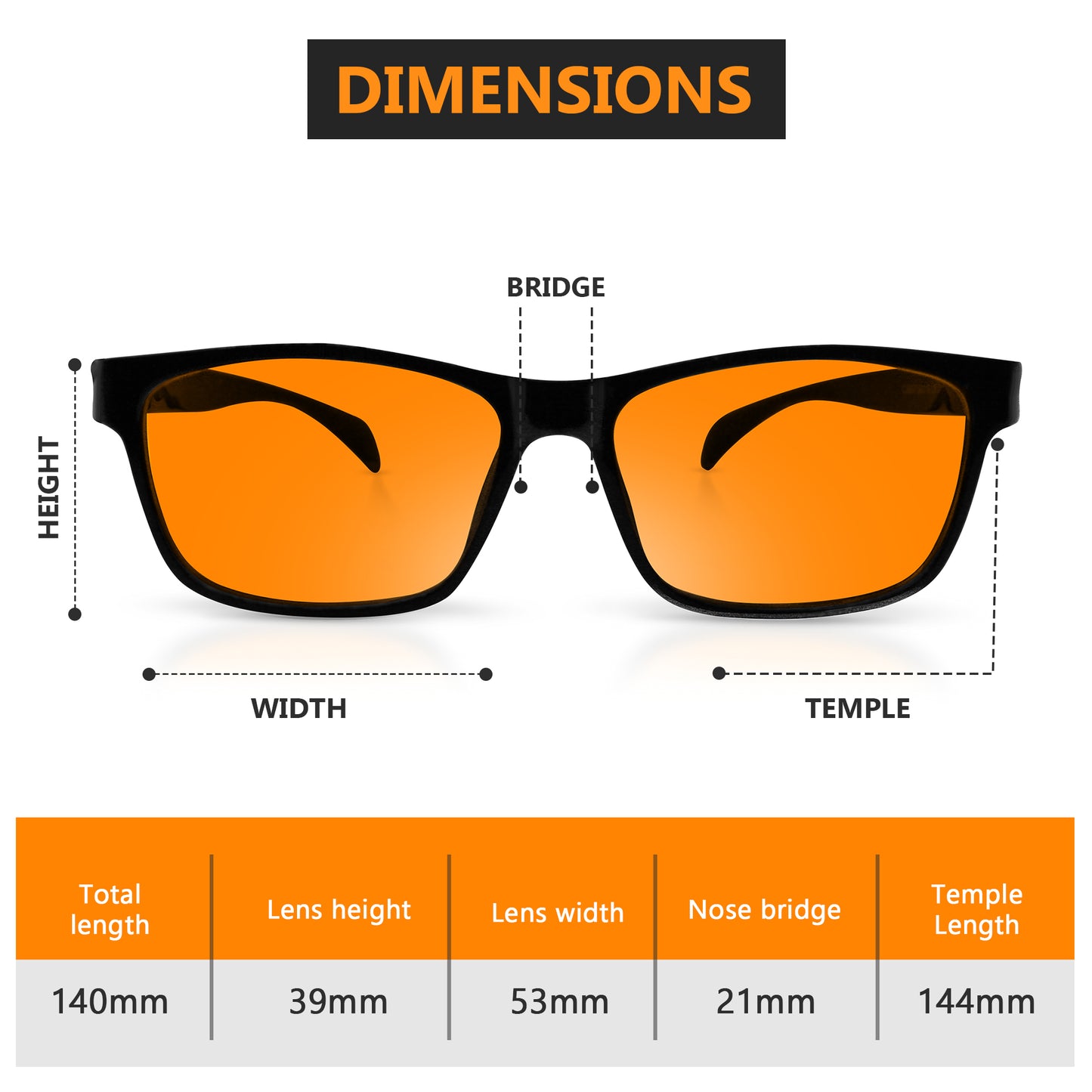 DIMENSIONS

BRIDGE

HEIGHT

WIDTH

TEMPLE

| Total length | Lens height | Lens width | Nose bridge | Temple Length |
|---|---|---|---|---|
| 140mm | 39mm | 53mm | 21mm | 144mm |